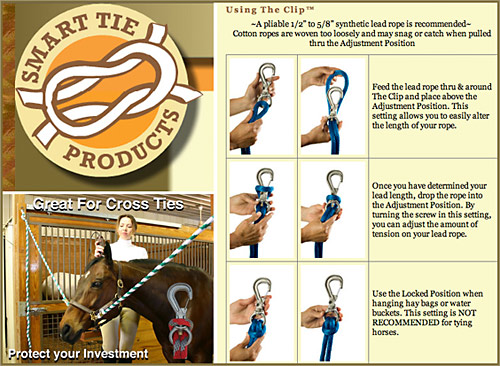 SMART TIE PRODUCTS

Great For Cross Ties

Protect your Investment

Using The Clip™

~A pliable 1/2" to 5/8" synthetic lead rope is recommended~
Cotton ropes are woven too loosely and may snag or catch when pulled thru the Adjustment Position

Feed the lead rope thru & around The Clip and place above the Adjustment Position. This setting allows you to easily alter the length of your rope.

Once you have determined your lead length, drop the rope into the Adjustment Position. By turning the screw in this setting, you can adjust the amount of tension on your lead rope.

Use the Locked Position when hanging hay bags or water buckets. This setting is NOT RECOMMENDED for tying horses.